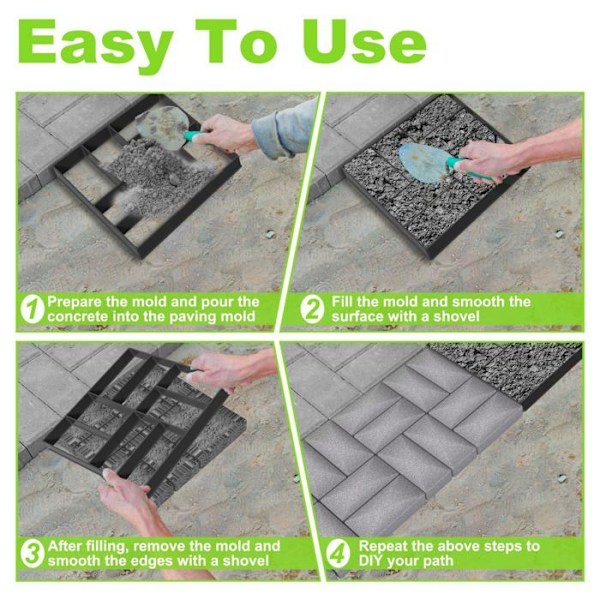 Easy To Use

1 Prepare the mold and pour the concrete into the paving mold

2 Fill the mold and smooth the surface with a shovel

3 After filling, remove the mold and smooth the edges with a shovel

4 Repeat the above steps to DIY your path