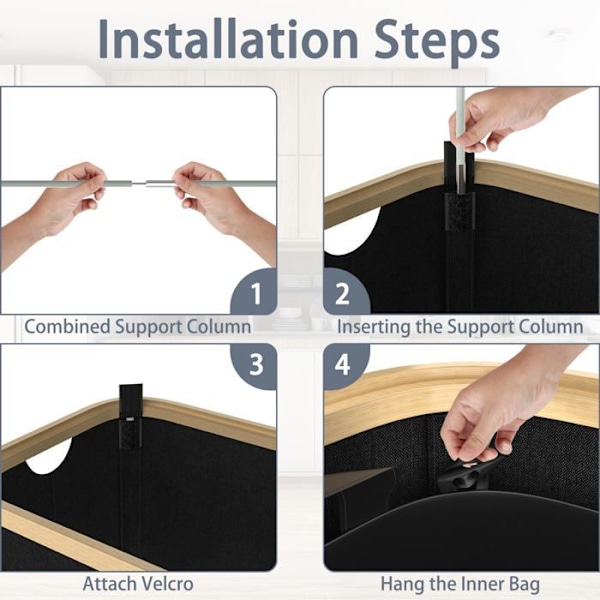 Installation Steps

1
Combined Support Column

2
Inserting the Support Column

3
Attach Velcro

4
Hang the Inner Bag