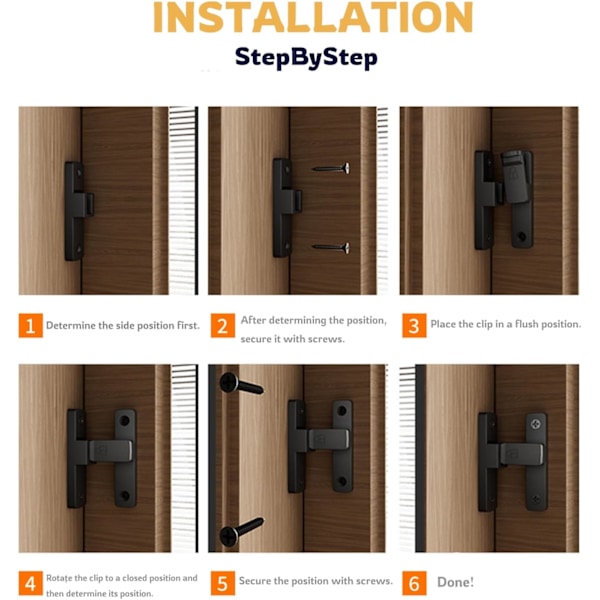 INSTALLATION

StepByStep

1 Determine the side position first.

2 After determining the position, secure it with screws.

3 Place the clip in a flush position.

4 Rotate the clip to a closed position and then determine its position.

5 Secure the position with screws.

6 Done!