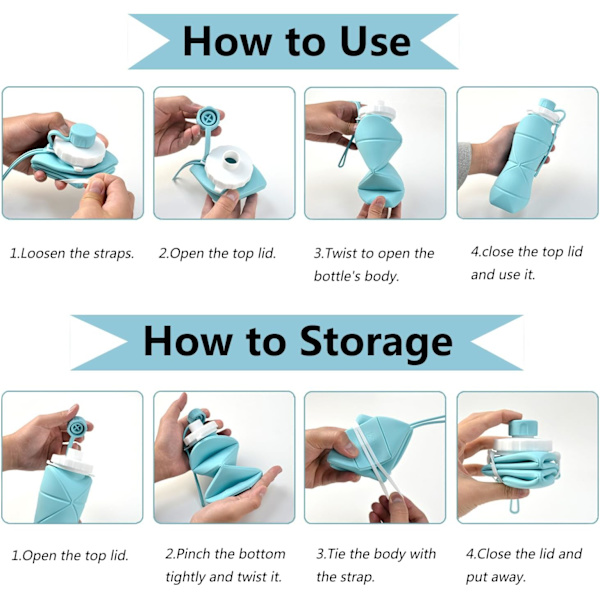 How to Use

1.Loosen the straps.

2.Open the top lid.

3.Twist to open the bottle's body.

4.close the top lid and use it.

How to Storage

1.Open the top lid.

2.Pinch the bottom tightly and twist it.

3.Tie the body with the strap.

4.Close the lid and put away.