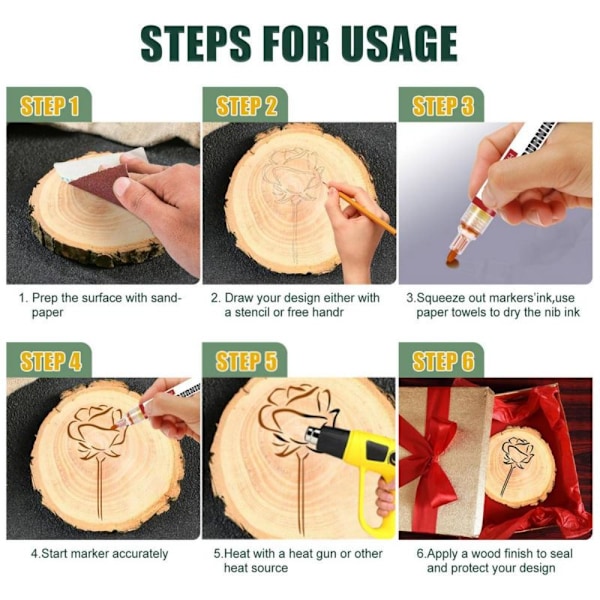 STEPS FOR USAGE

STEP 1

1. Prep the surface with sandpaper

STEP 2

2. Draw your design either with a stencil or free handr

STEP 3

3.Squeeze out markers'ink,use paper towels to dry the nib ink

STEP 4

4.Start marker accurately

STEP 5

5.Heat with a heat gun or other heat source

STEP 6

6.Apply a wood finish to seal and protect your design