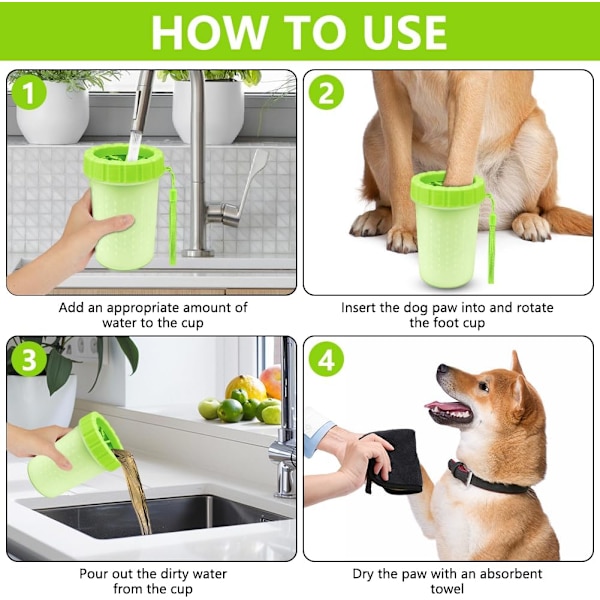 HOW TO USE

1

Add an appropriate amount of water to the cup

2

Insert the dog paw into and rotate the foot cup

3

Pour out the dirty water from the cup

4

Dry the paw with an absorbent towel