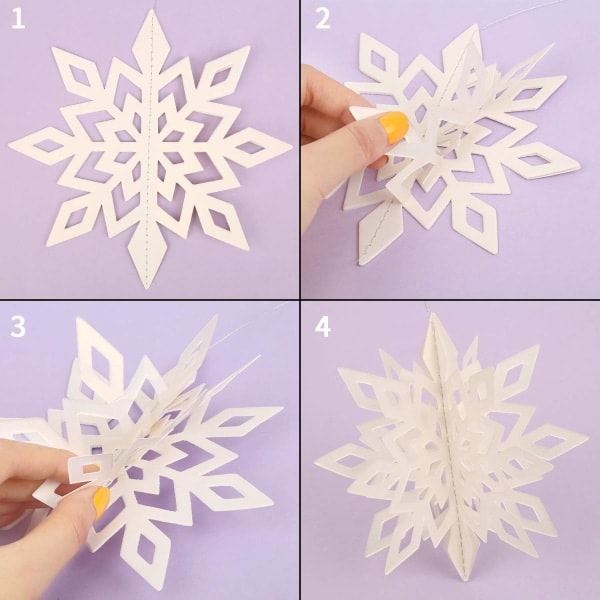 1

2

3

4