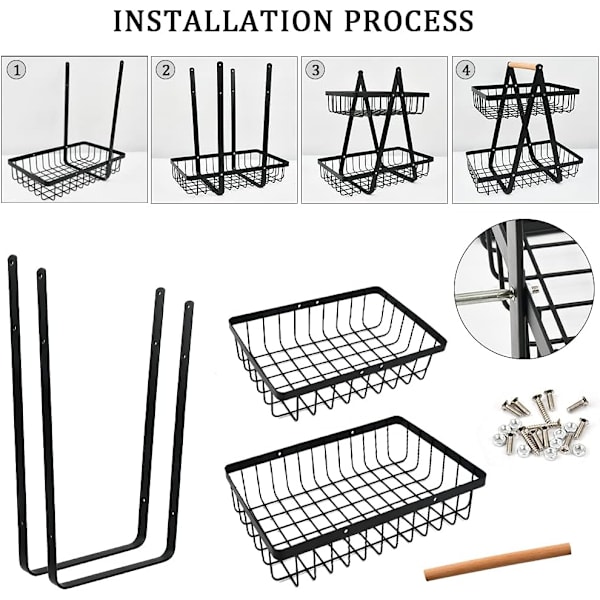 INSTALLATION PROCESS

1

2

3

4