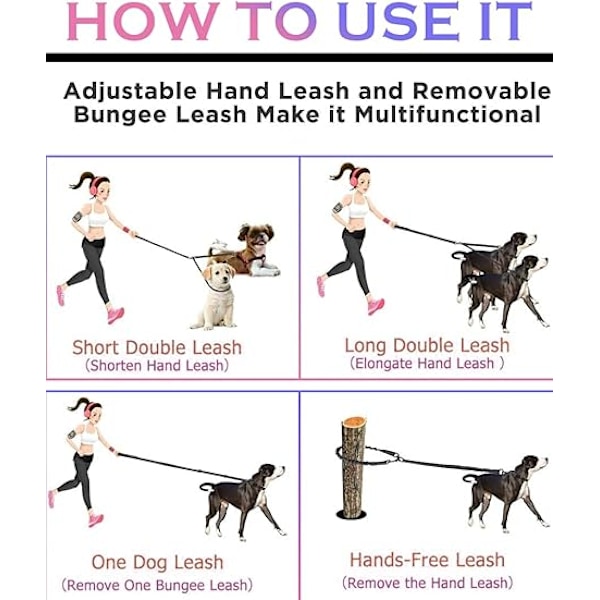 HOW TO USE IT

Adjustable Hand Leash and Removable Bungee Leash Make it Multifunctional

Short Double Leash
(Shorten Hand Leash)

Long Double Leash
(Elongate Hand Leash )

One Dog Leash
(Remove One Bungee Leash)

Hands-Free Leash
(Remove the Hand Leash)