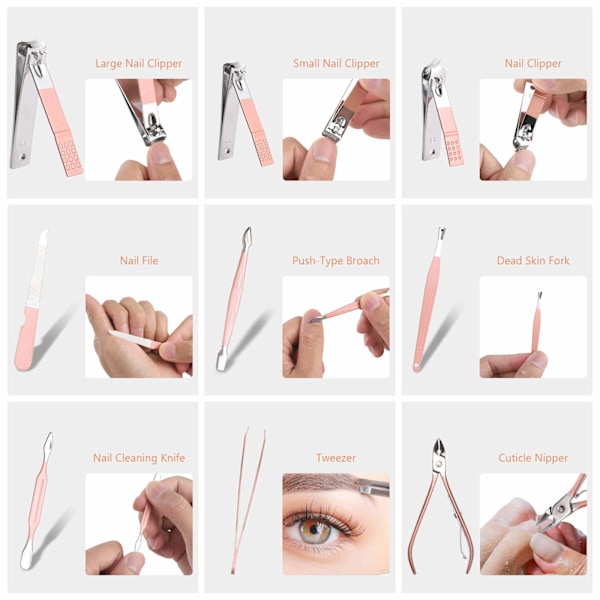 Large Nail Clipper

Small Nail Clipper

Nail Clipper

Nail File

Push-Type Broach

Dead Skin Fork

Nail Cleaning Knife

Tweezer

Cuticle Nipper