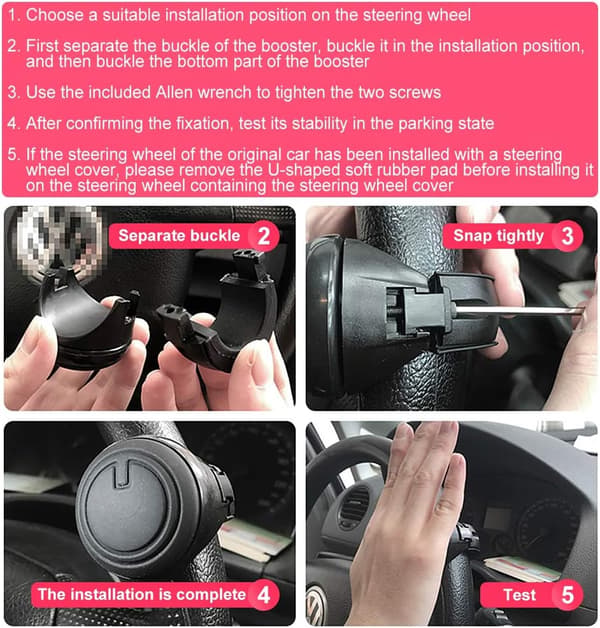 1. Choose a suitable installation position on the steering wheel

2. First separate the buckle of the booster, buckle it in the installation position, and then buckle the bottom part of the booster

3. Use the included Allen wrench to tighten the two screws

4. After confirming the fixation, test its stability in the parking state

5. If the steering wheel of the original car has been installed with a steering wheel cover, please remove the U-shaped soft rubber pad before installing it on the steering wheel containing the steering wheel cover

Separate buckle 2

Snap tightly 3

The installation is complete 4

Test 5