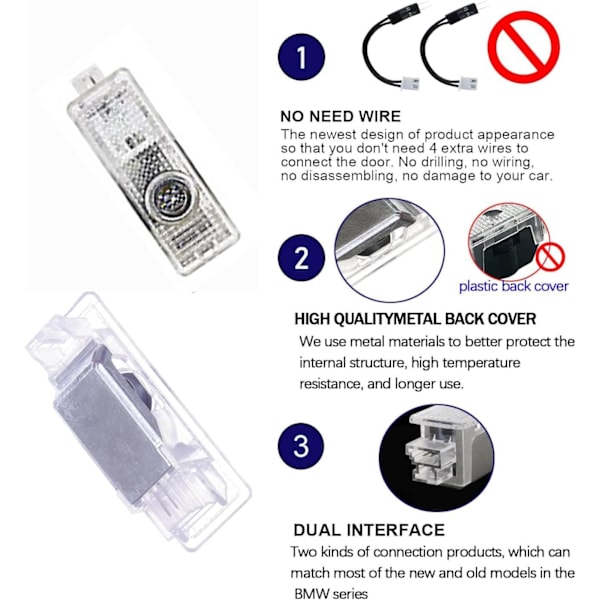 1

NO NEED WIRE
The newest design of product appearance so that you don't need 4 extra wires to connect the door. No drilling, no wiring, no disassembling, no damage to your car.

2

plastic back cover

HIGH QUALITYMETAL BACK COVER
We use metal materials to better protect the internal structure, high temperature resistance, and longer use.

3

DUAL INTERFACE
Two kinds of connection products, which can match most of the new and old models in the BMW series