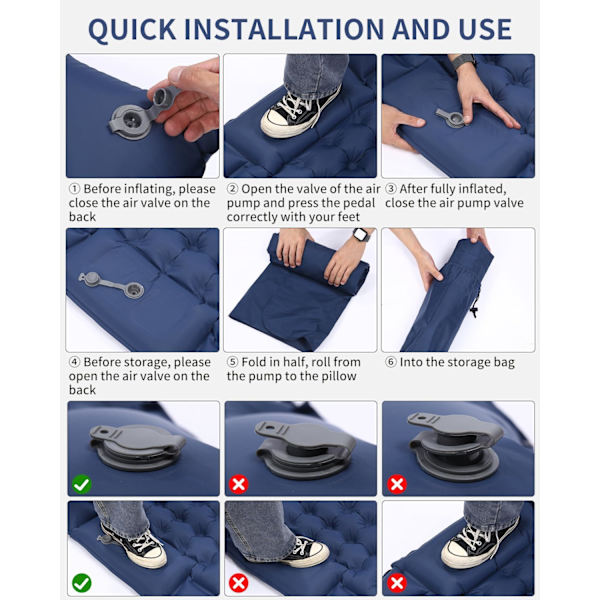 QUICK INSTALLATION AND USE

① Before inflating, please close the air valve on the back

② Open the valve of the air pump and press the pedal correctly with your feet

③ After fully inflated, close the air pump valve

④ Before storage, please open the air valve on the back

⑤ Fold in half, roll from the pump to the pillow

⑥ Into the storage bag