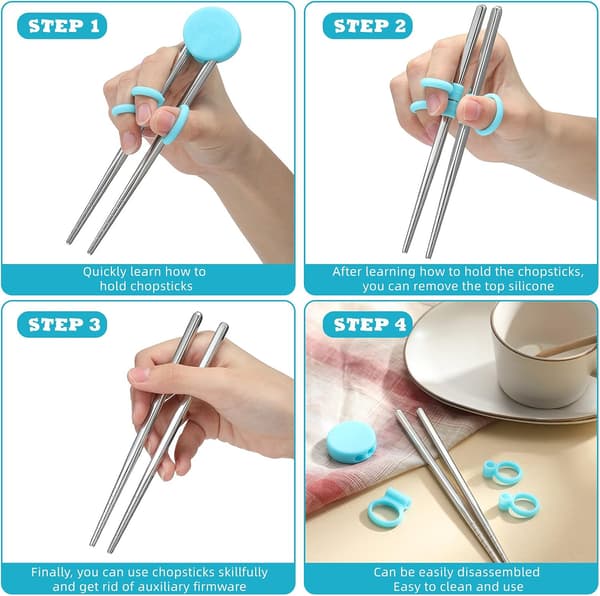 STEP 1

Quickly learn how to hold chopsticks

STEP 2

After learning how to hold the chopsticks, you can remove the top silicone

STEP 3

Finally, you can use chopsticks skillfully and get rid of auxiliary firmware

STEP 4

Can be easily disassembled
Easy to clean and use