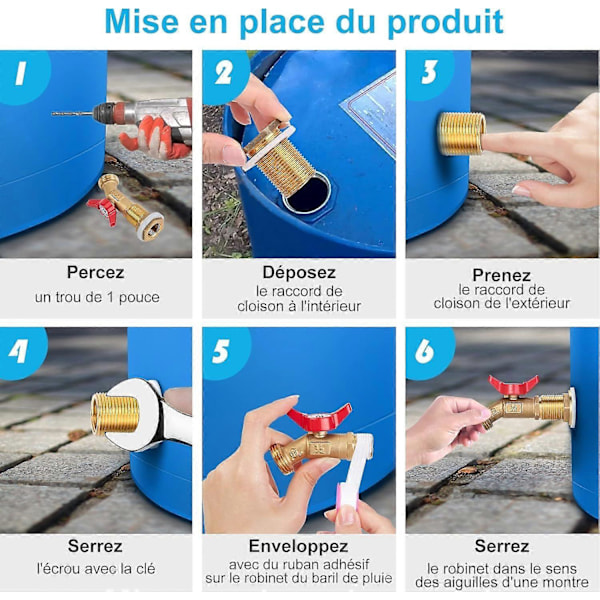 Mise en place du produit

1

Percez
un trou de 1 pouce

2

Déposez
le raccord de cloison à l'intérieur

3

Prenez
le raccord de cloison de l'extérieur

4

Serrez
l'écrou avec la clé

5

Enveloppez
avec du ruban adhésif sur le robinet du baril de pluie

6

Serrez
le robinet dans le sens des aiguilles d'une montre