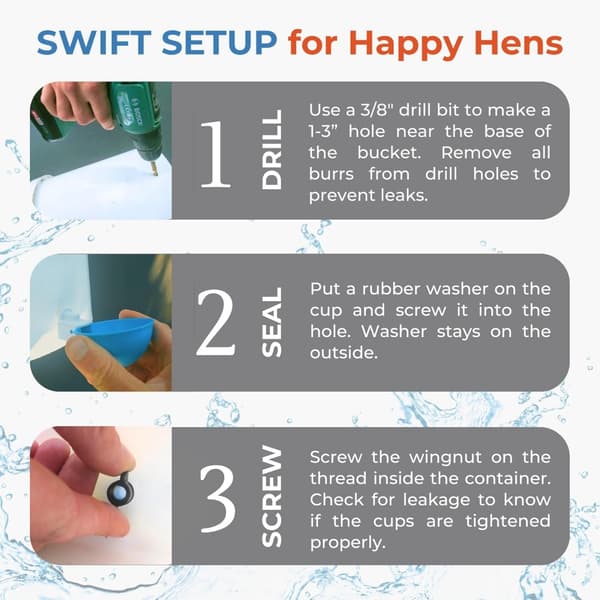 SWIFT SETUP for Happy Hens

1 DRILL

Use a 3/8" drill bit to make a 1-3” hole near the base of the bucket. Remove all burrs from drill holes to prevent leaks.

2 SEAL

Put a rubber washer on the cup and screw it into the hole. Washer stays on the outside.

3 SCREW

Screw the wingnut on the thread inside the container. Check for leakage to know if the cups are tightened properly.