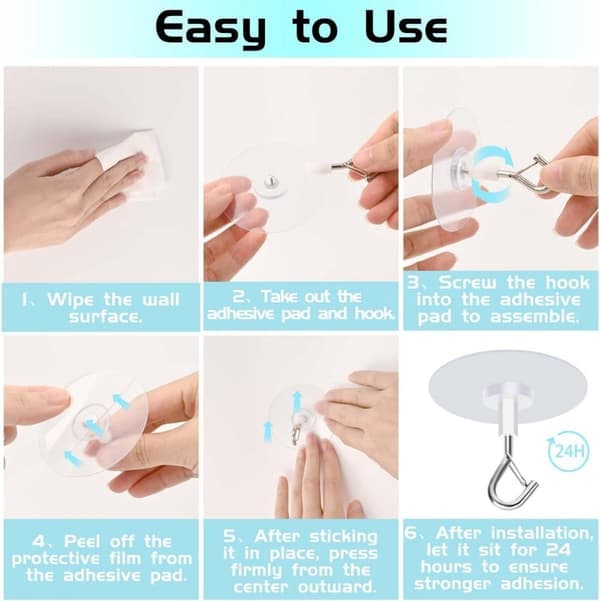 Easy to Use

1、Wipe the wall surface.

2、Take out the adhesive pad and hook.

3、Screw the hook into the adhesive pad to assemble.

4、Peel off the protective film from the adhesive pad.

5、After sticking it in place, press firmly from the center outward.

24H

6、After installation, let it sit for 24 hours to ensure stronger adhesion.