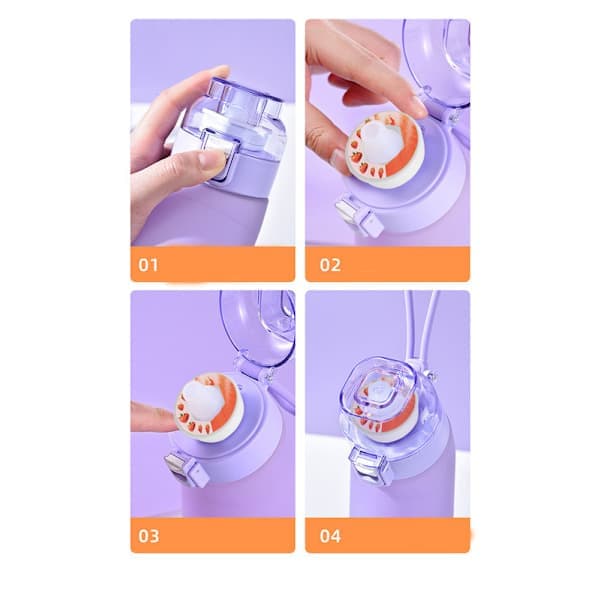 01

02

03

04