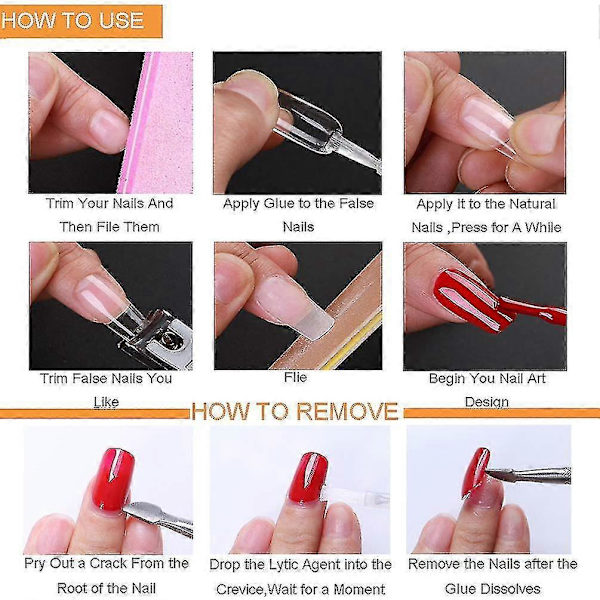 HOW TO USE

Trim Your Nails And Then File Them

Apply Glue to the False Nails

Apply it to the Natural Nails ,Press for A While

Trim False Nails You Like

Flie

Begin You Nail Art Design

HOW TO REMOVE

Pry Out a Crack From the Root of the Nail

Drop the Lytic Agent into the Crevice,Wait for a Moment

Remove the Nails after the Glue Dissolves