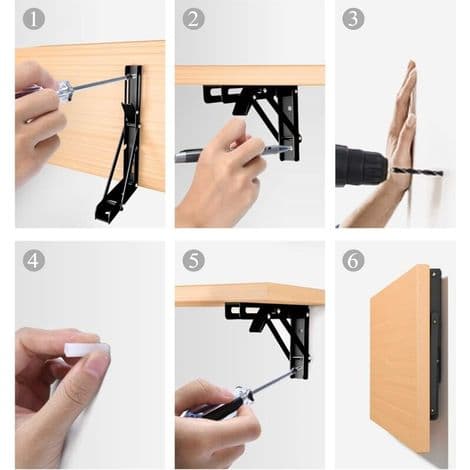 1
2
3
4
5
6