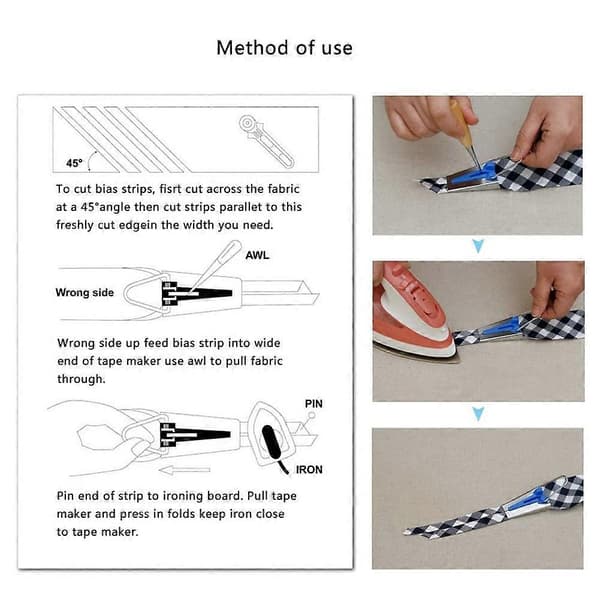 Method of use

45°

To cut bias strips, fisrt cut across the fabric at a 45°angle then cut strips parallet to this freshly cut edgein the width you need.

AWL

Wrong side

Wrong side up feed bias strip into wide end of tape maker use awl to pull fabric through.

PIN

IRON

Pin end of strip to ironing board. Pull tape maker and press in folds keep iron close to tape maker.