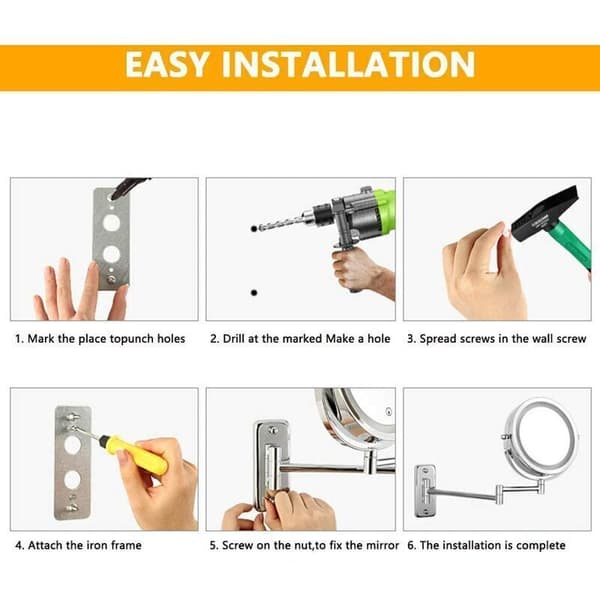 EASY INSTALLATION

1. Mark the place topunch holes

2. Drill at the marked Make a hole

3. Spread screws in the wall screw

4. Attach the iron frame

5. Screw on the nut,to fix the mirror

6. The installation is complete