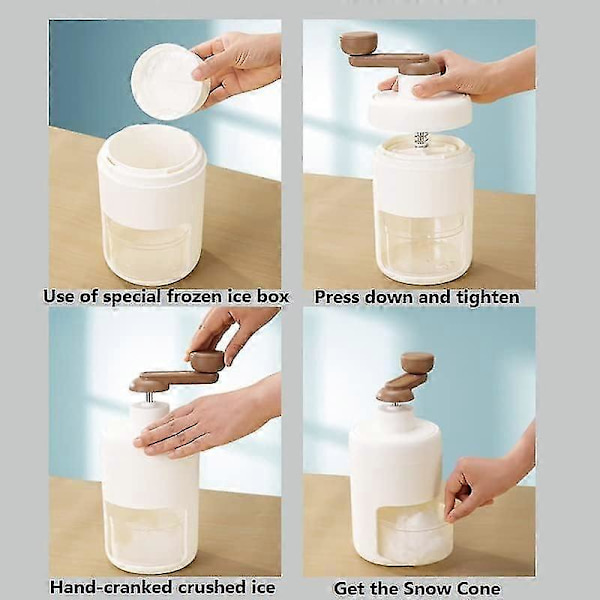 Use of special frozen ice box

Press down and tighten

Hand-cranked crushed ice

Get the Snow Cone