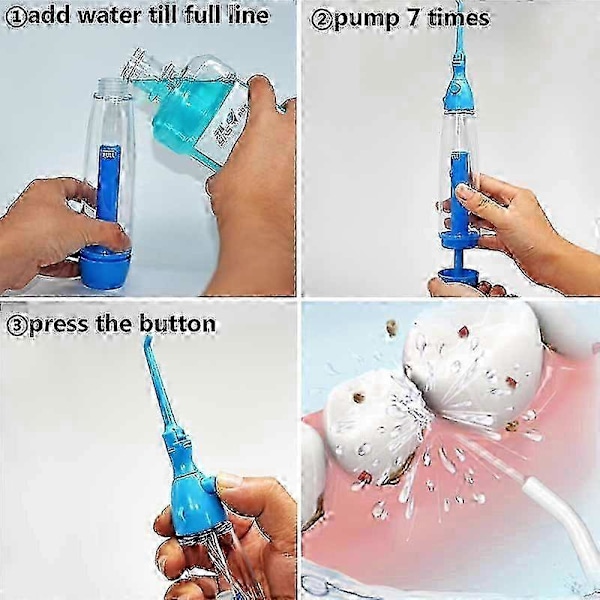 ①add water till full line

②pump 7 times

③press the button