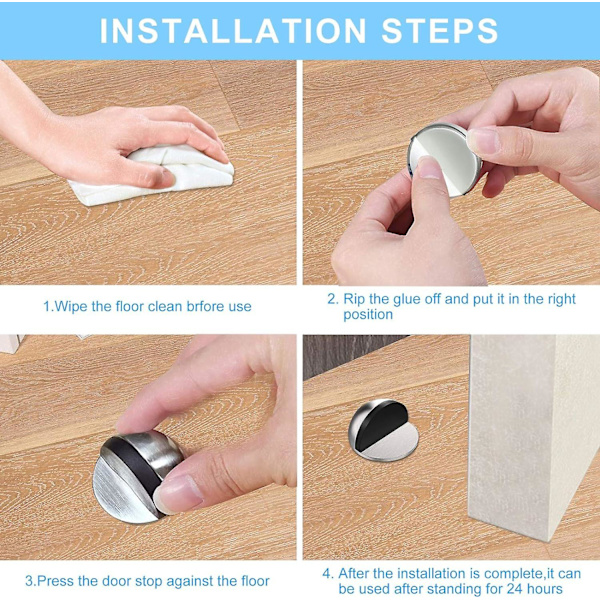 INSTALLATION STEPS

1.Wipe the floor clean brfore use

2. Rip the glue off and put it in the right position

3.Press the door stop against the floor

4. After the installation is complete,it can be used after standing for 24 hours