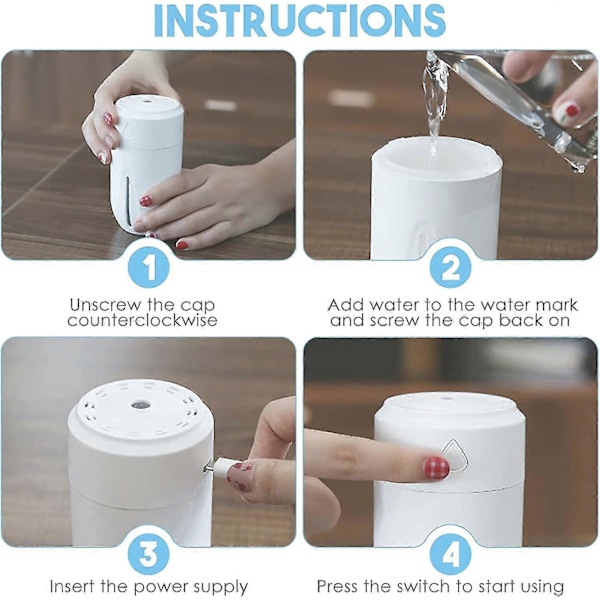 INSTRUCTIONS

1

Unscrew the cap counterclockwise

2

Add water to the water mark and screw the cap back on

3

Insert the power supply

4

Press the switch to start using