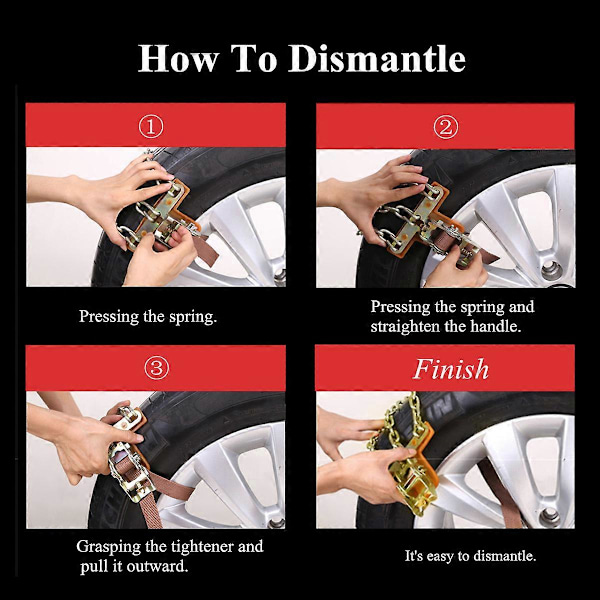 How To Dismantle

①

Pressing the spring.

②

Pressing the spring and straighten the handle.

③

Grasping the tightener and pull it outward.

Finish

It's easy to dismantle.