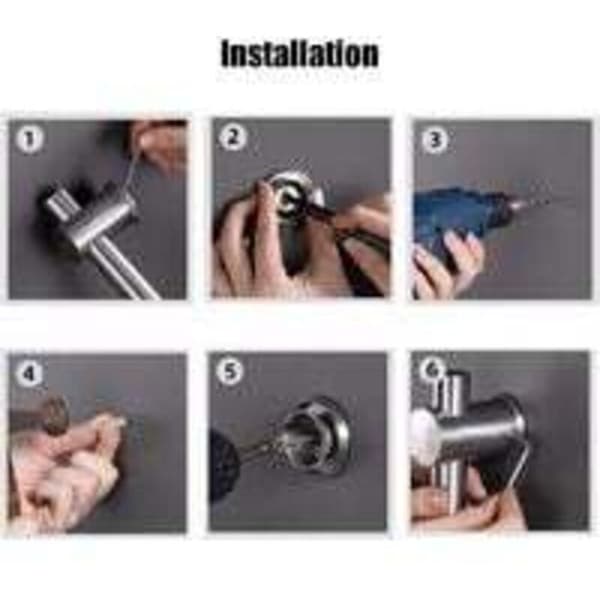 Installation

1

2

3

4

5

6