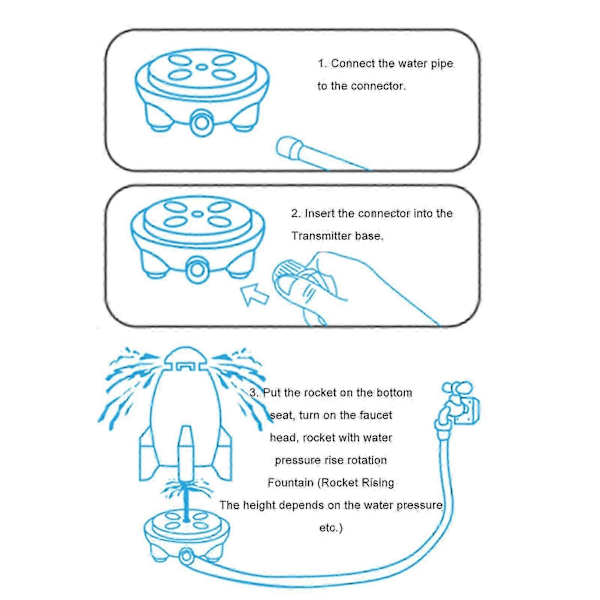 1. Connect the water pipe to the connector.

2. Insert the connector into the Transmitter base.

3. Put the rocket on the bottom seat, turn on the faucet head, rocket with water pressure rise rotation Fountain (Rocket Rising The height depends on the water pressure etc.)