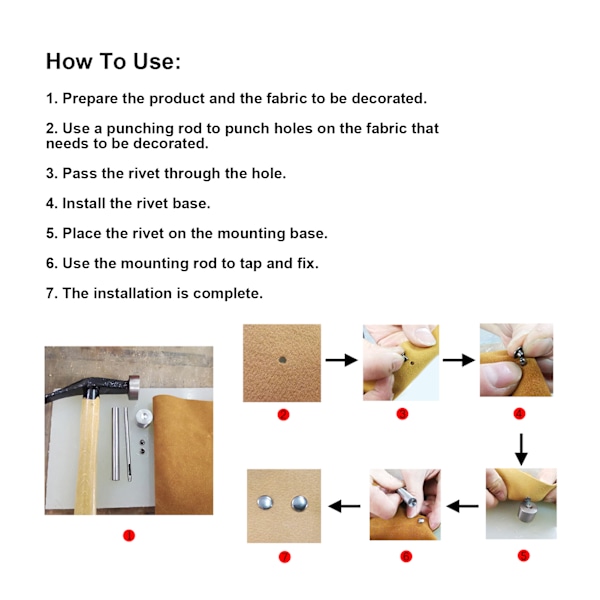 How To Use:

1. Prepare the product and the fabric to be decorated.

2. Use a punching rod to punch holes on the fabric that needs to be decorated.

3. Pass the rivet through the hole.

4. Install the rivet base.

5. Place the rivet on the mounting base.

6. Use the mounting rod to tap and fix.

7. The installation is complete.

1

2

3

4

5

6

7