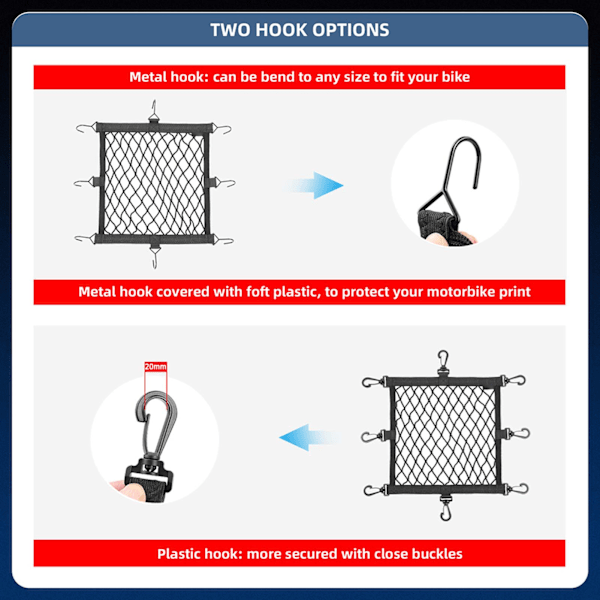 TWO HOOK OPTIONS

Metal hook: can be bend to any size to fit your bike

Metal hook covered with foft plastic, to protect your motorbike print

20mm

Plastic hook: more secured with close buckles