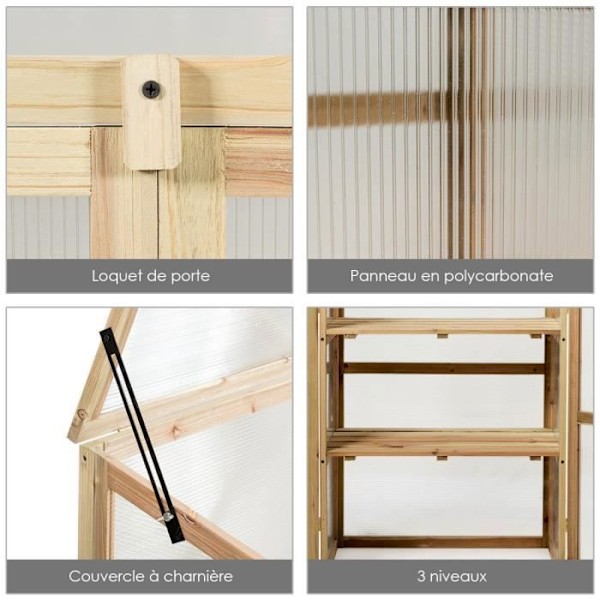 Loquet de porte

Panneau en polycarbonate

Couvercle à charnière

3 niveaux