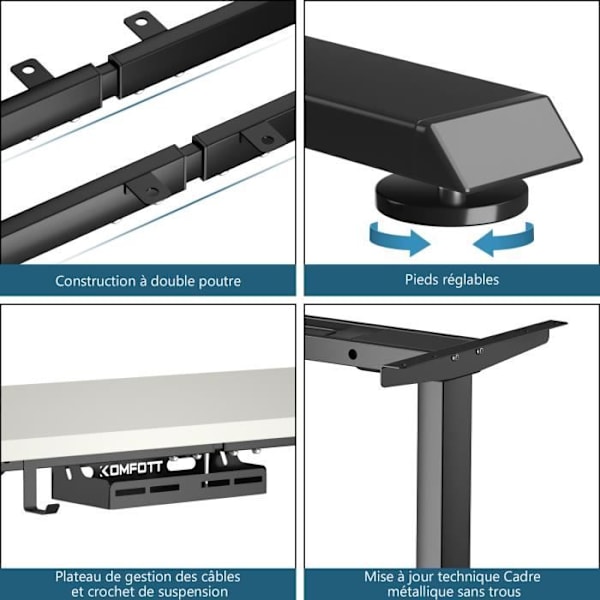 Construction à double poutre

Pieds réglables

KOMFOTT

Plateau de gestion des câbles et crochet de suspension

Mise à jour technique Cadre métallique sans trous