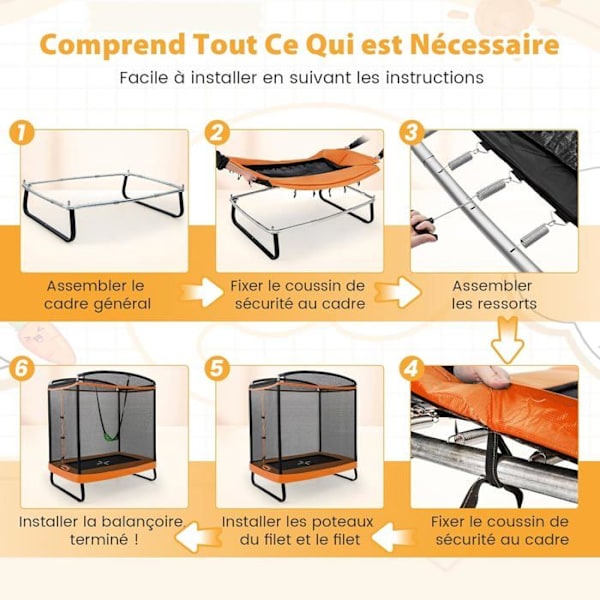 Comprend Tout Ce Qui est Nécessaire

Facile à installer en suivant les instructions

1

Assembler le cadre général

2

Fixer le coussin de sécurité au cadre

3

Assembler les ressorts

4

Fixer le coussin de sécurité au cadre

5

Installer les poteaux du filet et le filet

6

Installer la balançoire, terminé !