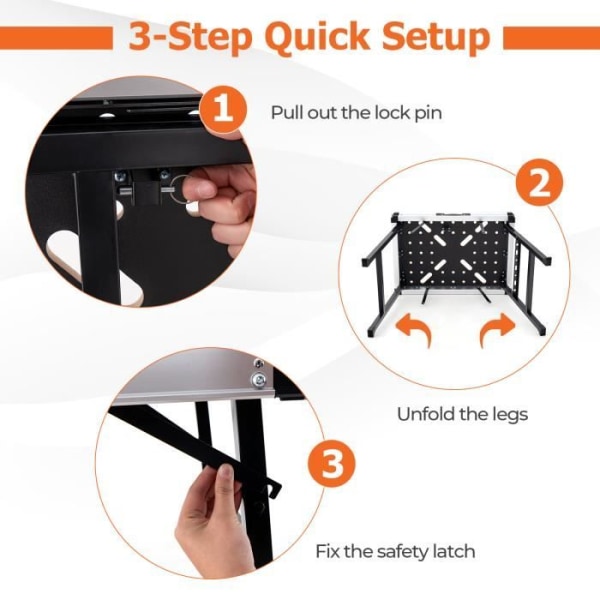 3-Step Quick Setup

1

Pull out the lock pin

2

Unfold the legs

3

Fix the safety latch