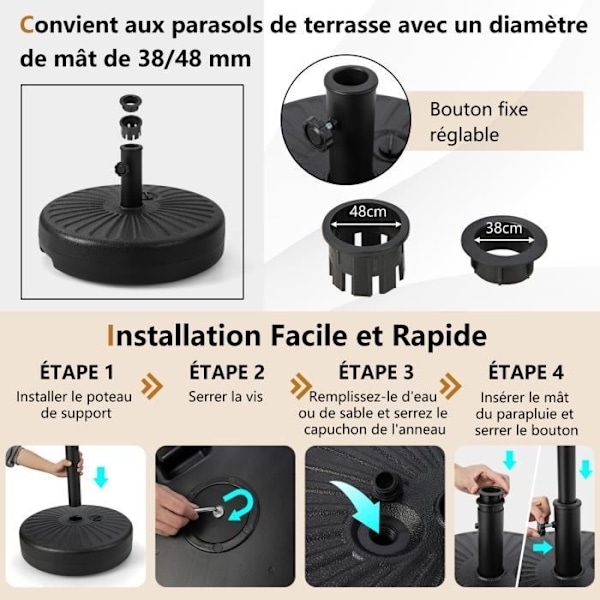 Convient aux parasols de terrasse avec un diamètre de mât de 38/48 mm

Bouton fixe réglable

48cm

38cm

Installation Facile et Rapide

ÉTAPE 1
Installer le poteau de support

ÉTAPE 2
Serrer la vis

ÉTAPE 3
Remplissez-le d'eau ou de sable et serrez le capuchon de l'anneau

ÉTAPE 4
Insérer le mât du parapluie et serrer le bouton