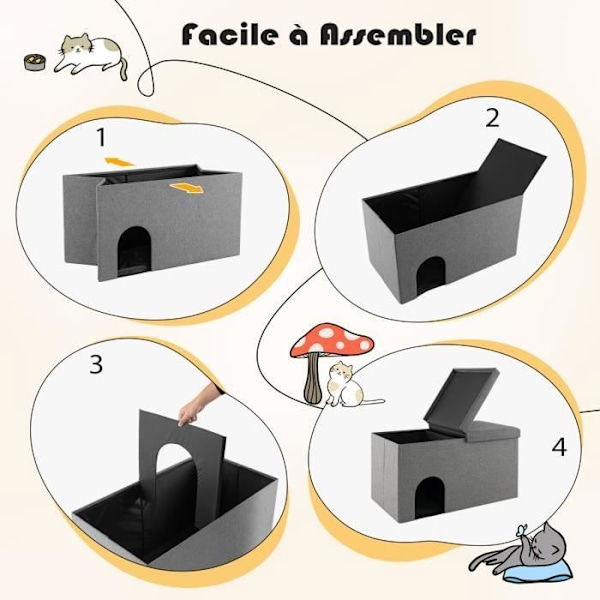 Facile à Assembler

1

2

3

4