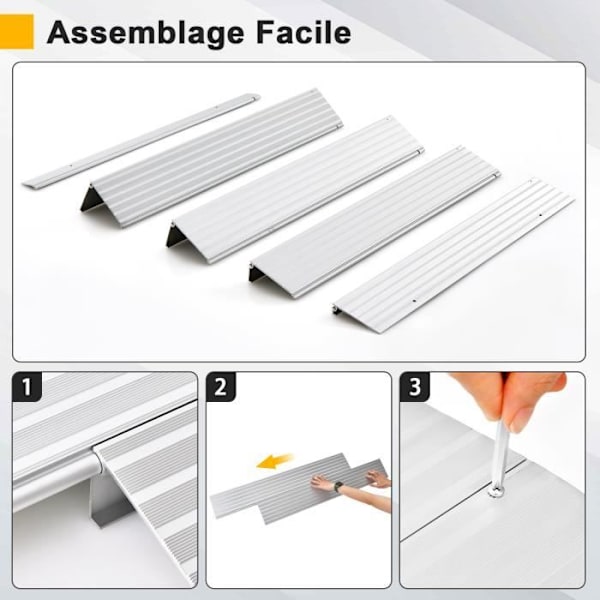 Assemblage Facile

1

2

3