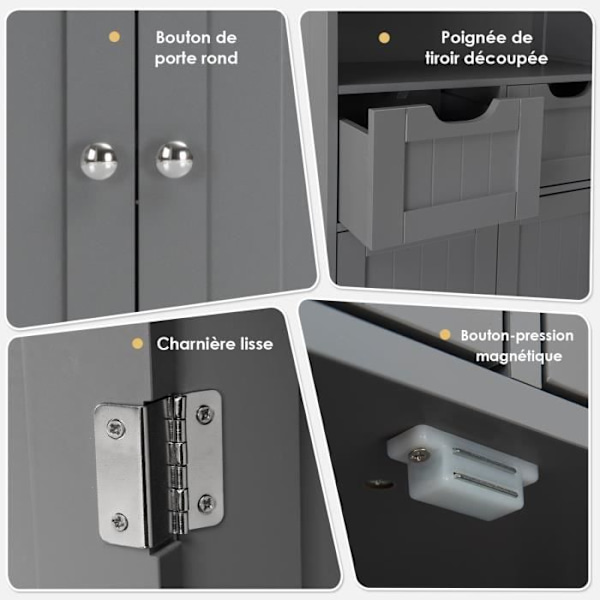 Bouton de porte rond

Poignée de tiroir découpée

Charnière lisse

Bouton-pression magnétique