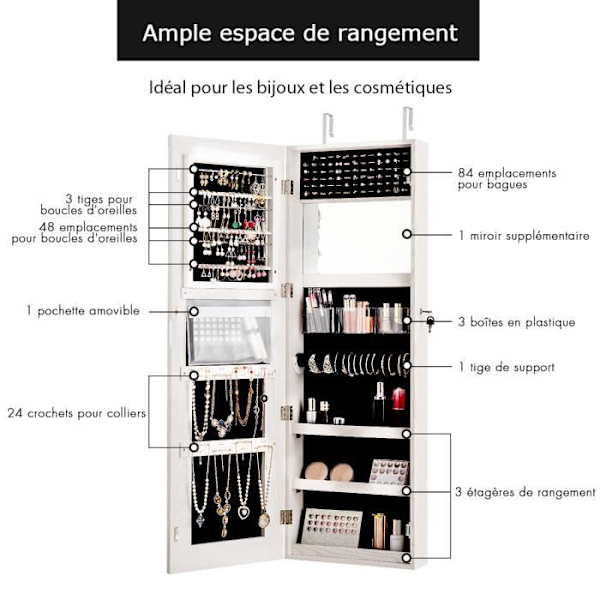 Ample espace de rangement

Idéal pour les bijoux et les cosmétiques

3 tiges pour boucles d'oreilles
48 emplacements pour boucles d'oreilles

1 pochette amovible

24 crochets pour colliers

84 emplacements pour bagues

1 miroir supplémentaire

3 boîtes en plastique

1 tige de support

3 étagères de rangement