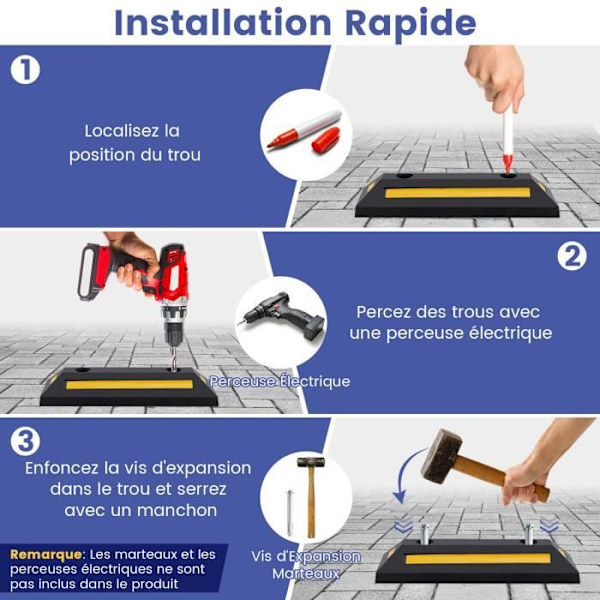 Installation Rapide

1

Localisez la position du trou

2

Percez des trous avec une perceuse électrique

Perceuse Électrique

3

Enfoncez la vis d'expansion dans le trou et serrez avec un manchon

Vis d'Expansion
Marteaux

Remarque: Les marteaux et les perceuses électriques ne sont pas inclus dans le produit