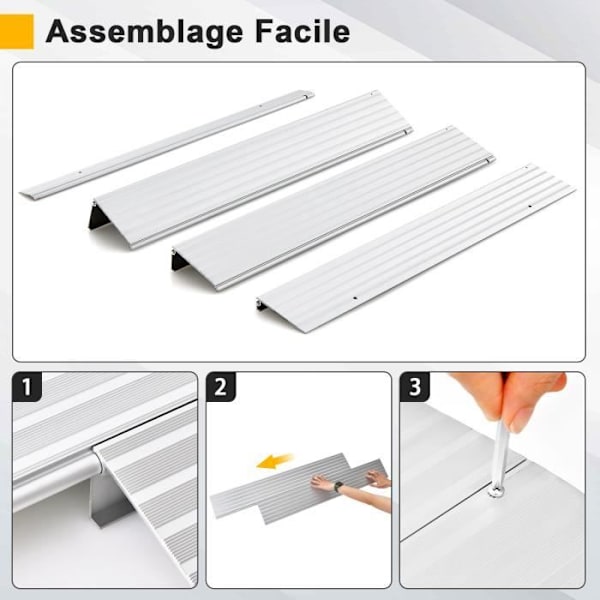 Assemblage Facile

1

2

3