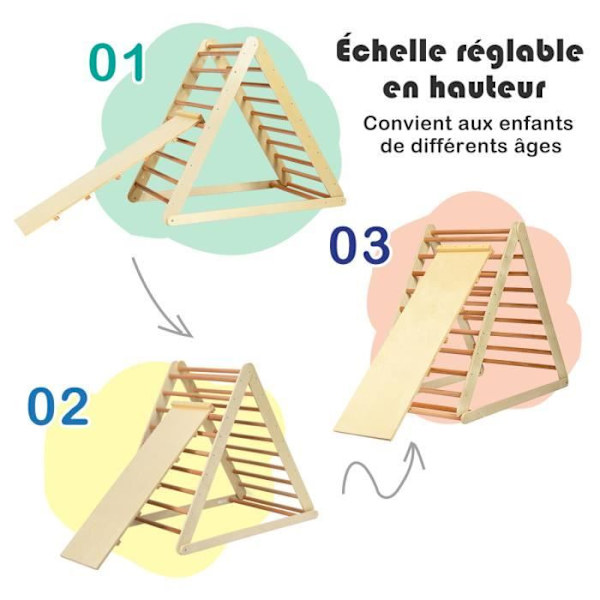 01

Échelle réglable en hauteur

Convient aux enfants de différents âges

03

02