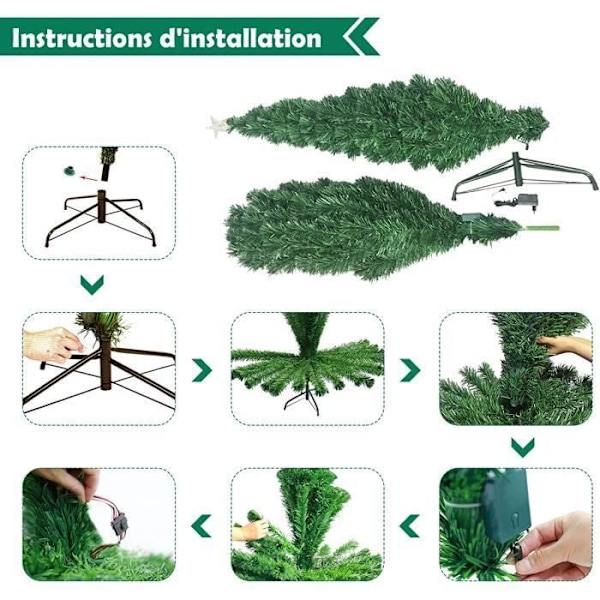 Instructions d'installation