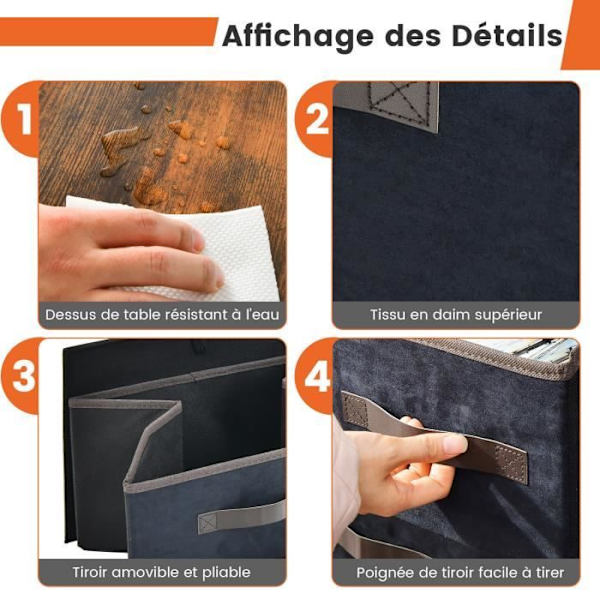 Affichage des Détails

1

Dessus de table résistant à l'eau

2

Tissu en daim supérieur

3

Tiroir amovible et pliable

4

Poignée de tiroir facile à tirer