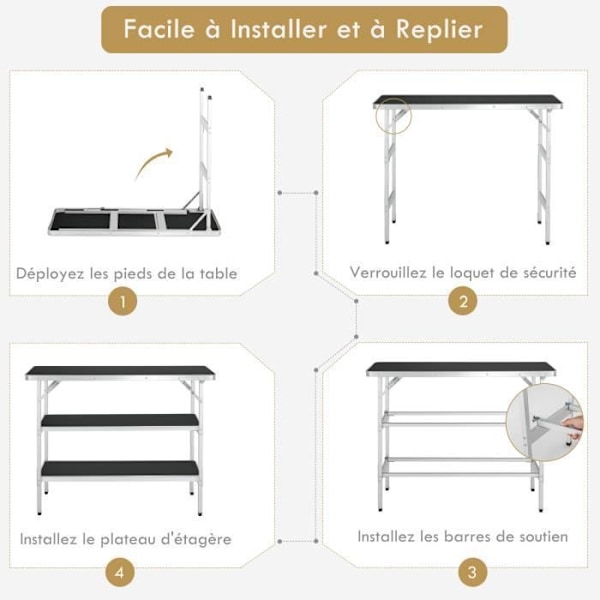 Facile à Installer et à Replier

Déployez les pieds de la table

1

Verrouillez le loquet de sécurité

2

Installez le plateau d'étagère

4

Installez les barres de soutien

3