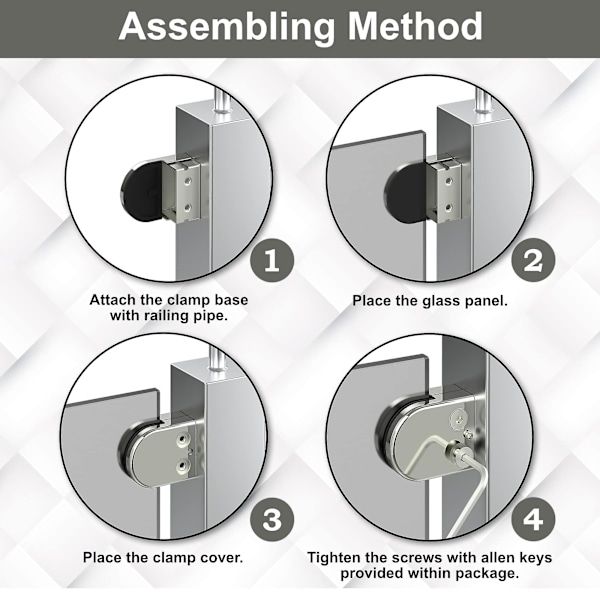 Assembling Method

1

Attach the clamp base with railing pipe.

2

Place the glass panel.

3

Place the clamp cover.

4

Tighten the screws with allen keys provided within package.