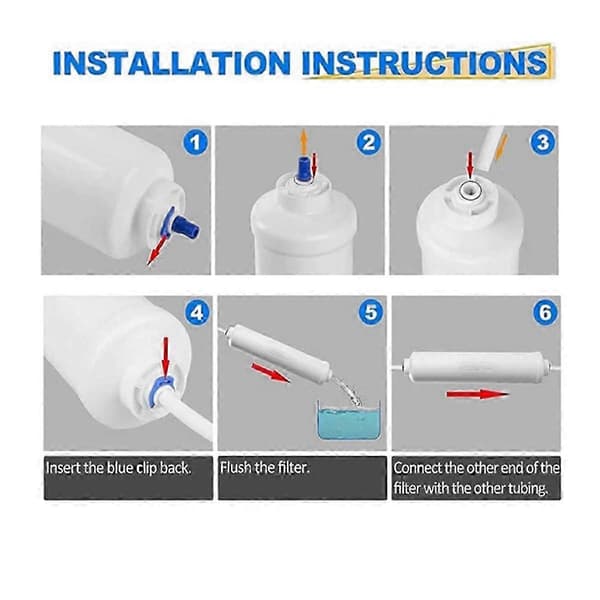 INSTALLATION INSTRUCTIONS

1

2

3

4

5

6

Insert the blue clip back.

Flush the filter.

Connect the other end of the filter with the other tubing.