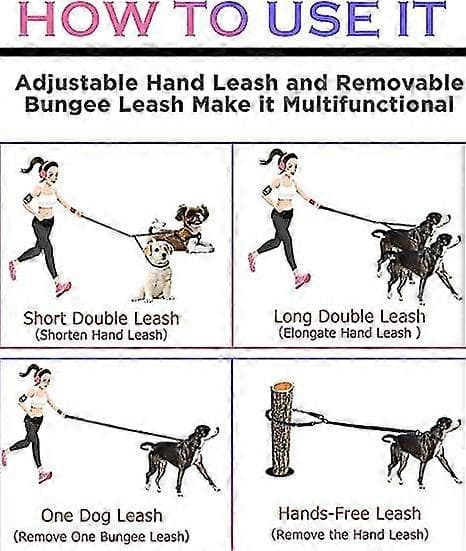 HOW TO USE IT

Adjustable Hand Leash and Removable Bungee Leash Make it Multifunctional

Short Double Leash
(Shorten Hand Leash)

Long Double Leash
(Elongate Hand Leash )

One Dog Leash
(Remove One Bungee Leash)

Hands-Free Leash
(Remove the Hand Leash)