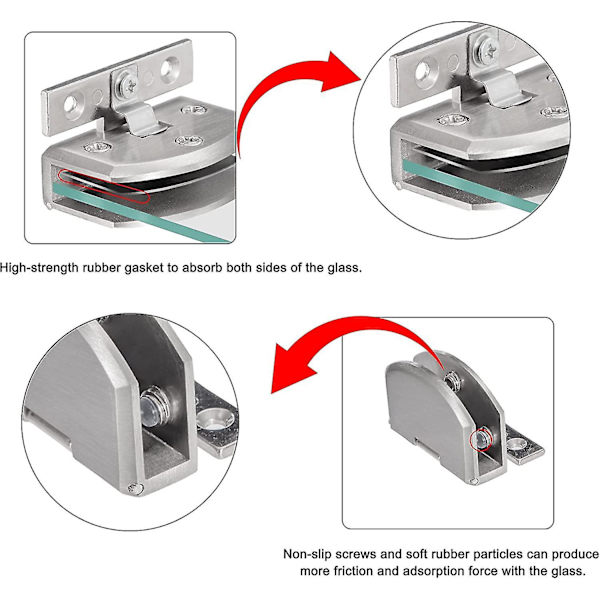 High-strength rubber gasket to absorb both sides of the glass.

Non-slip screws and soft rubber particles can produce more friction and adsorption force with the glass.